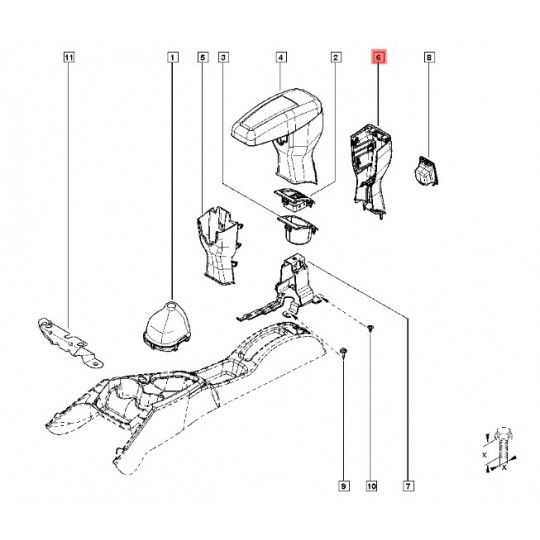 11
1
5
3
4
2
6
8
9
10
7
X
X