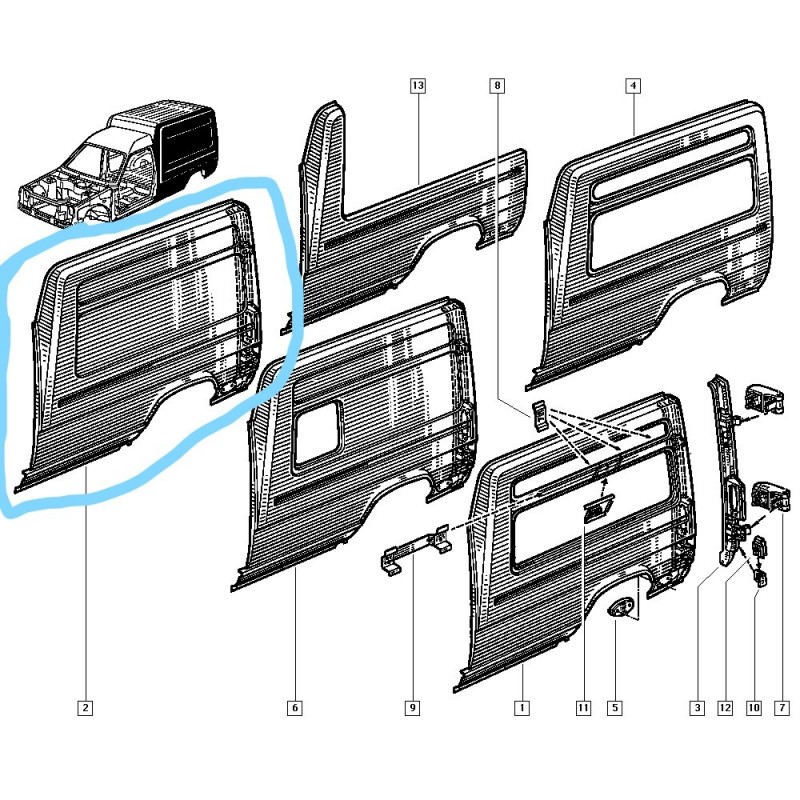 13
8
4
2
6
9
1
11
5
3
12
10
7