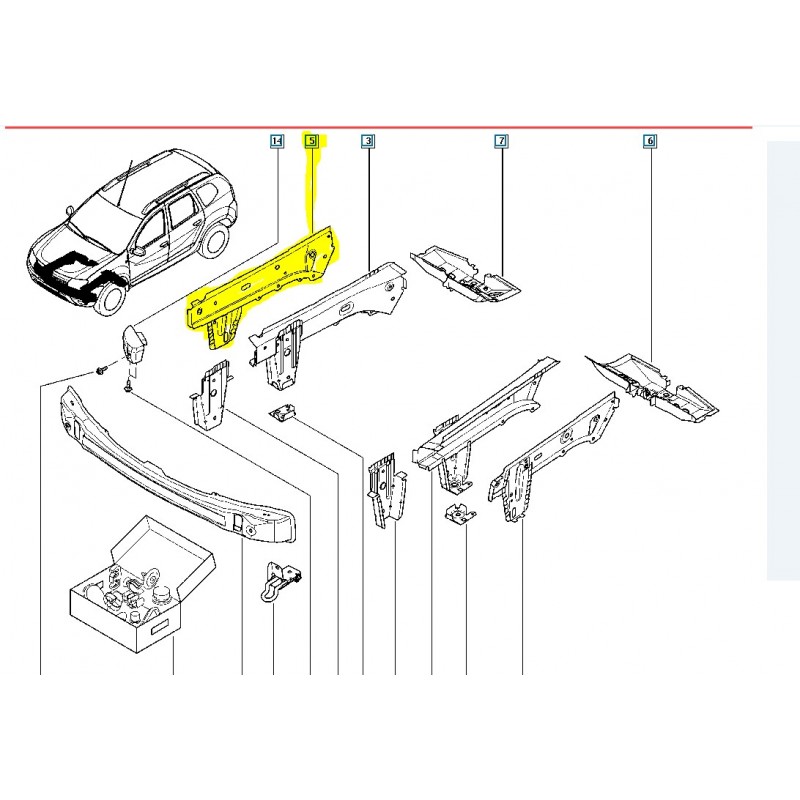 14
5
3
7
6