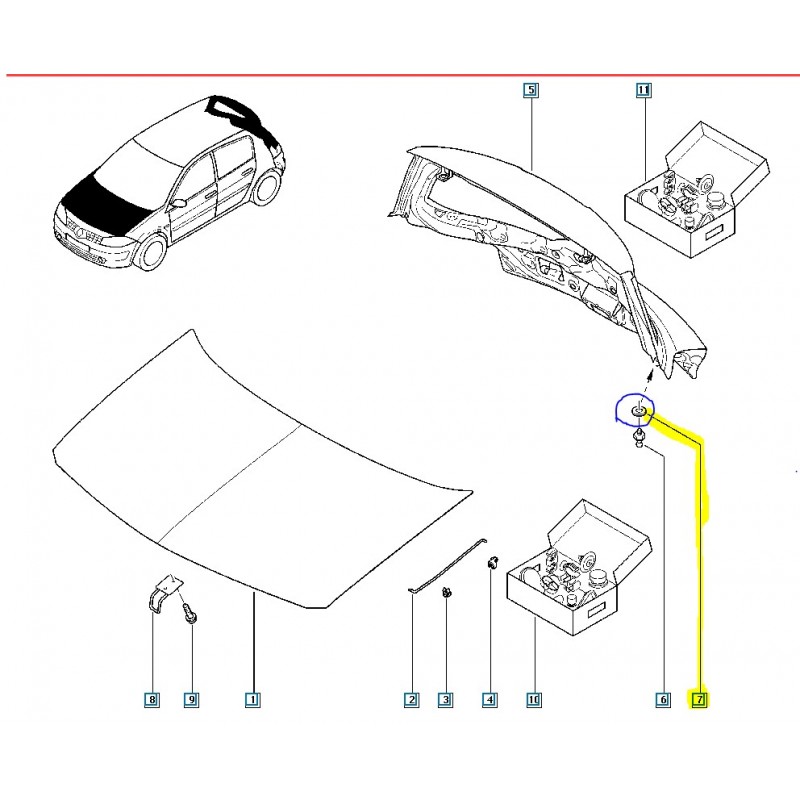 5
11
8
9
1
2
3
4
10
6
7