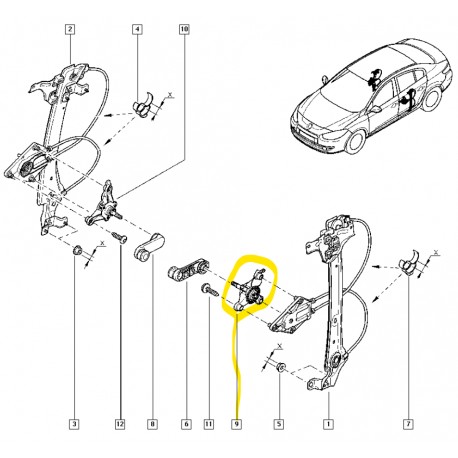 2
4
10
X
X
X
X
3
12
8
6
11
9
5
1
7