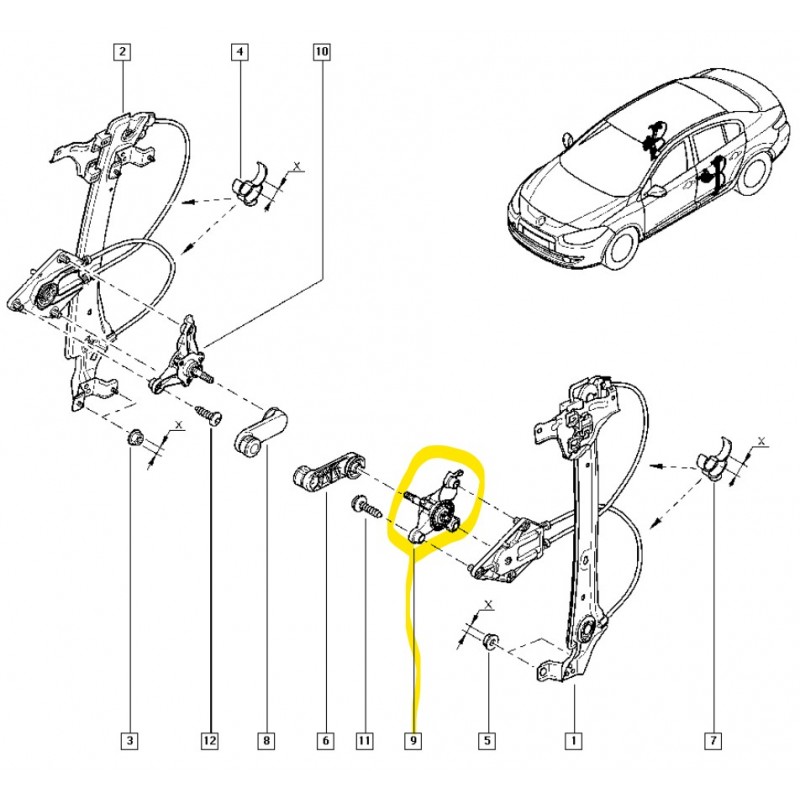 2
4
10
X
X
X
X
3
12
8
6
11
9
5
1
7