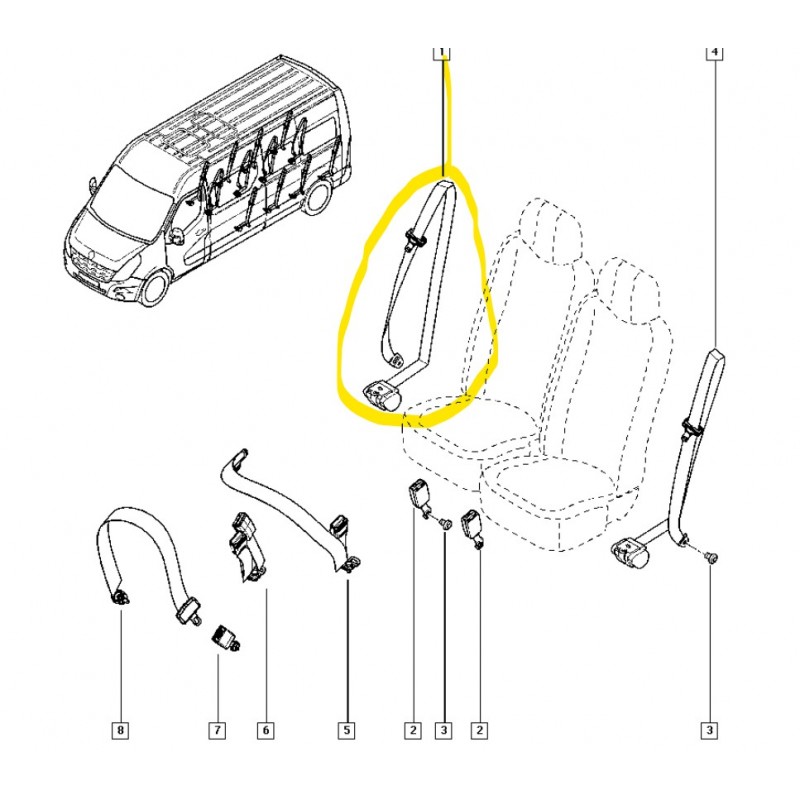 1
4
8
7
6
5
2
3
2
3