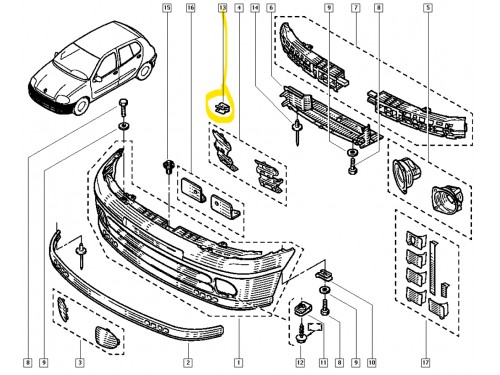 15
16
13
4
14
6
9
7
8
5
8
9
3
2
1
12
11
8
9
10
17