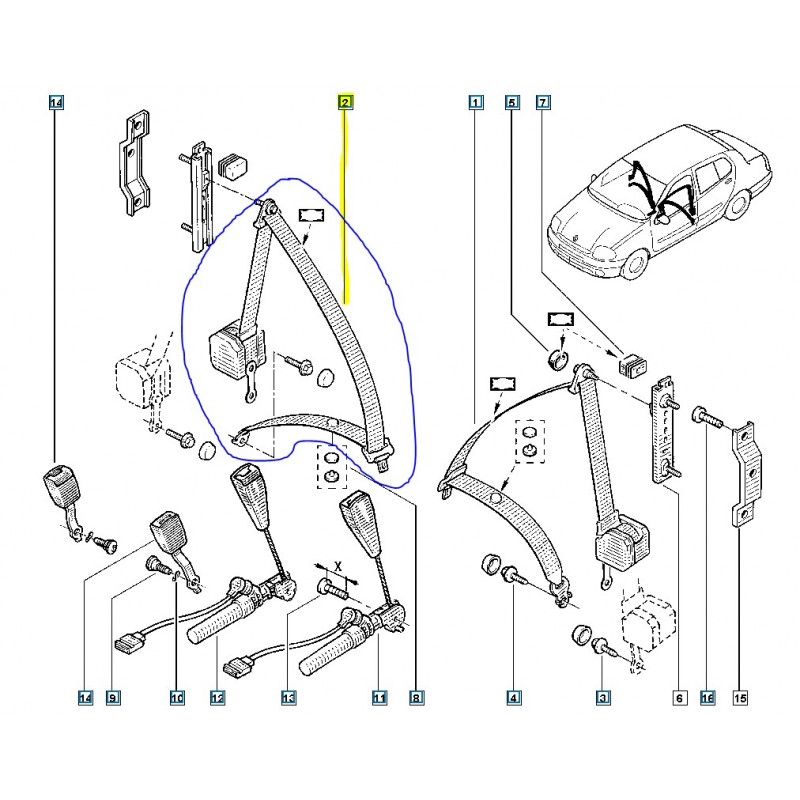 14
2
1
5
7
X
14
9
10
12
13
11
8
4
3
6
16
15