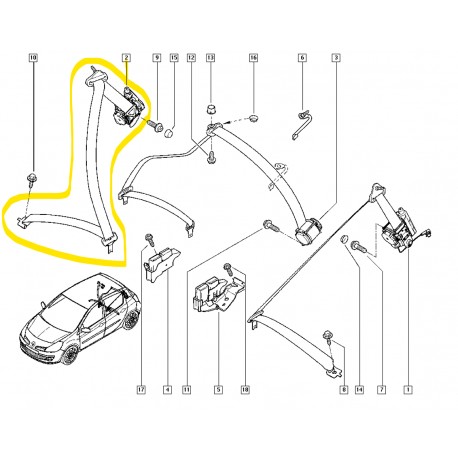 10
2
9
15
12
13
16
6
3
17
4
11
5
18
8
14
7
1