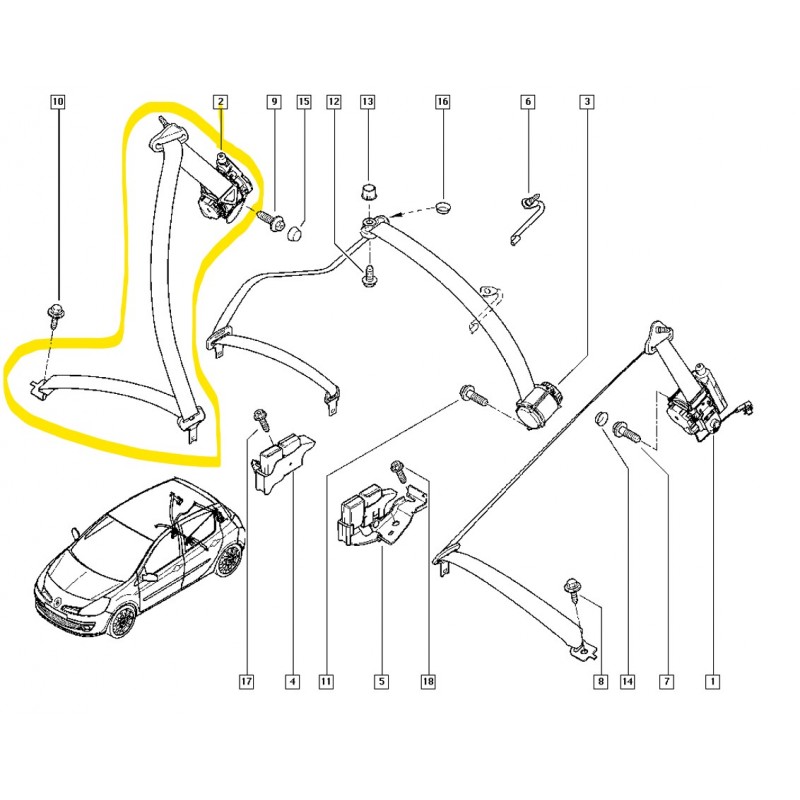 10
2
9
15
12
13
16
6
3
17
4
11
5
18
8
14
7
1