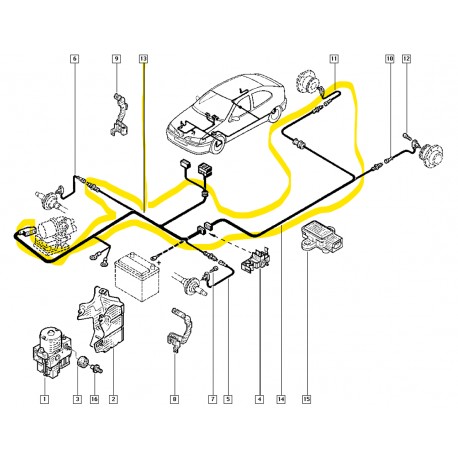 6
9
13
11
10
12
1
3
16
2
8
7
5
4
14
15