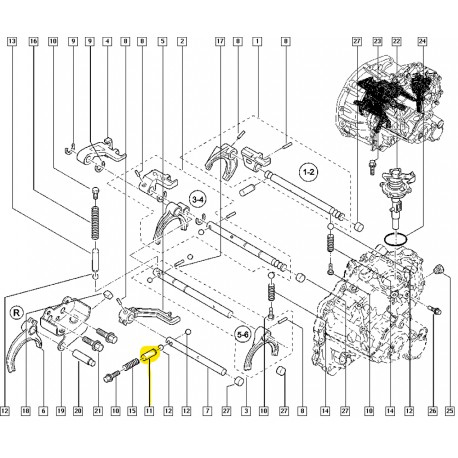 13 16 10 9 9 4 8 8 5 2 17 8 1 8 27 23 22 24

1-2

3-4

R

5-6

12 18 6 19 20 21 10 15 11 12 12 7 27 3 10 27 8 14 27 10 14 12 26 25