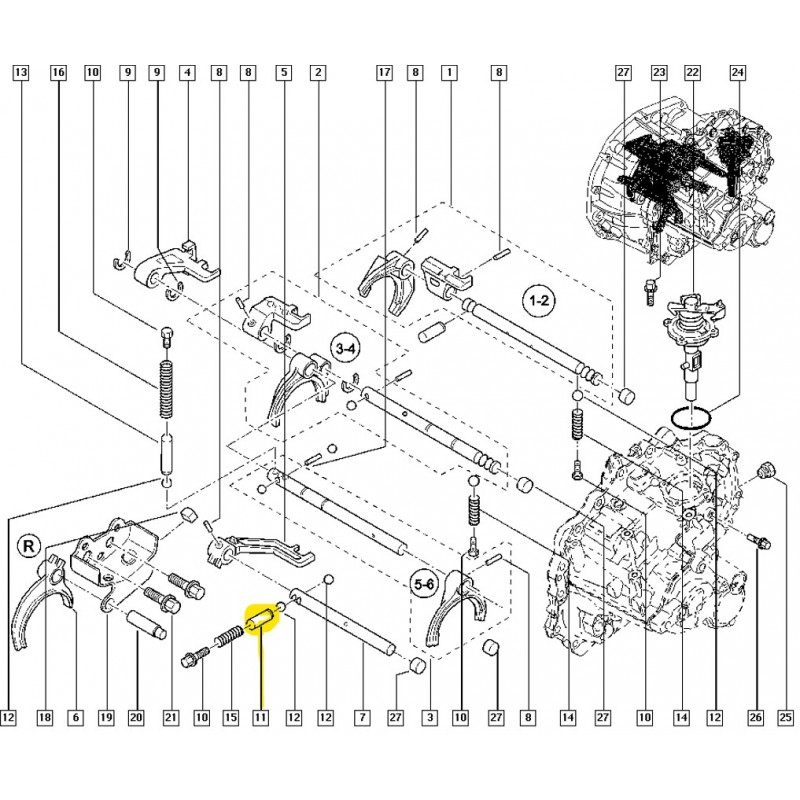 13 16 10 9 9 4 8 8 5 2 17 8 1 8 27 23 22 24

1-2

3-4

R

5-6

12 18 6 19 20 21 10 15 11 12 12 7 27 3 10 27 8 14 27 10 14 12 26 25