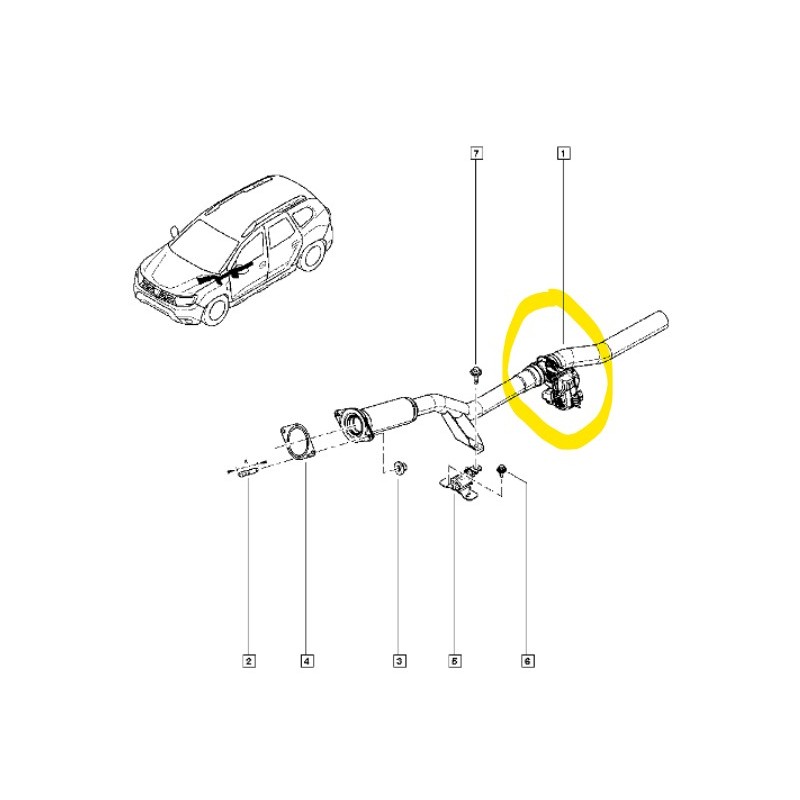 7
1
2
4
3
5
6